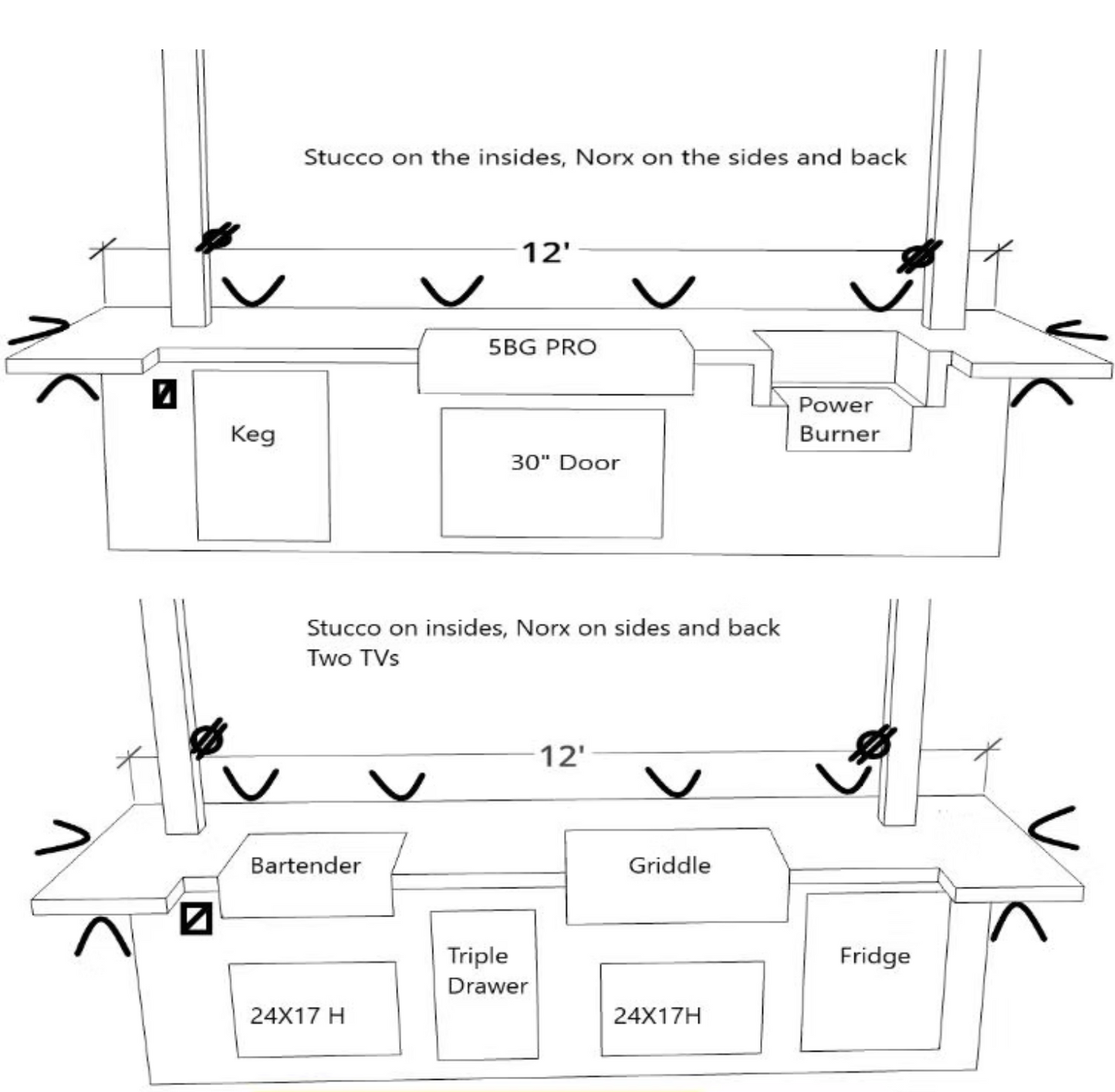 Stucco on the insides, Norx on the sides and back

12'

5BG PRO

Keg

30" Door

Power Burner

Stucco on insides, Norx on sides and back
Two TVs

12'

Bartender

Griddle

Triple Drawer

Fridge

24X17 H

24X17H